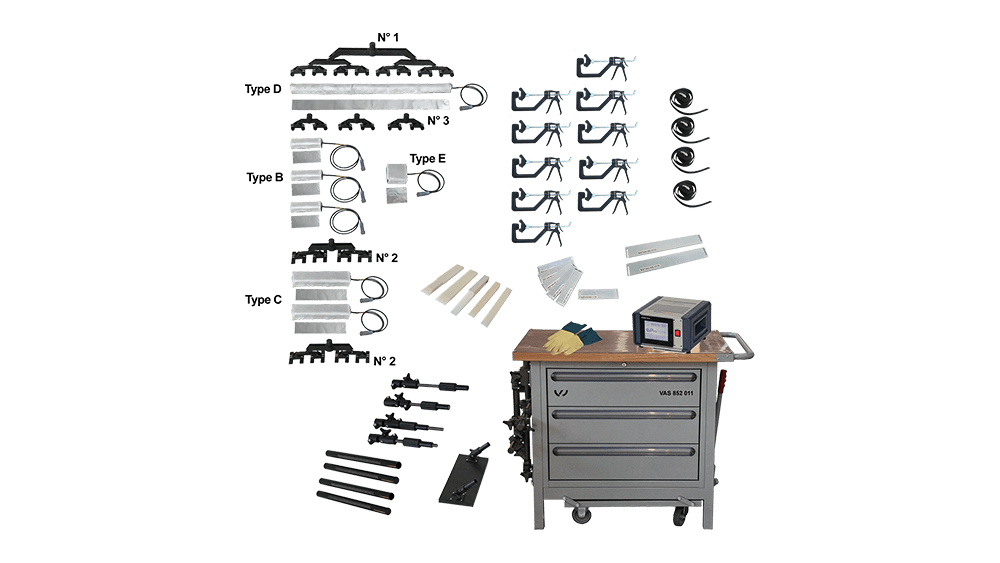 N° 1
Type D
N° 3
Type B
Type E
N° 2
Type C
N° 2
VAS 852 011